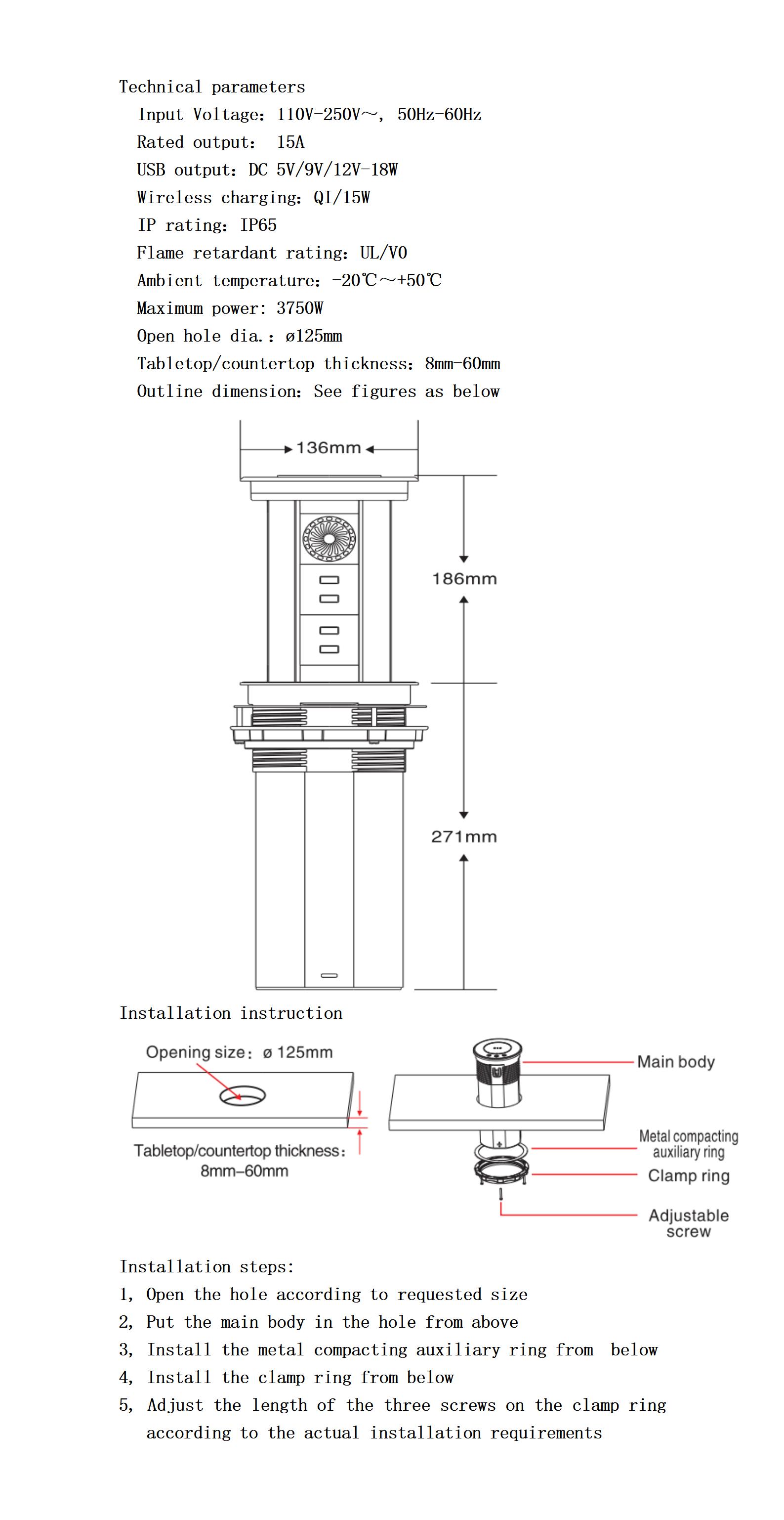 Technical parameters

Input Voltage: 110V-250V～, 50Hz-60Hz

Rated output: 15A

USB output: DC 5V/9V/12V-18W

Wireless charging: QI/15W

IP rating: IP65

Flame retardant rating: UL/V0

Ambient temperature: -20℃～+50℃

Maximum power: 3750W

Open hole dia.: ø125mm

Tabletop/countertop thickness: 8mm-60mm

Outline dimension: See figures as below

136mm

186mm

271mm

Installation instruction

Opening size: ø 125mm

Tabletop/countertop thickness: 8mm–60mm

Main body

Metal compacting auxiliary ring

Clamp ring

Adjustable screw

Installation steps:

1, Open the hole according to requested size

2, Put the main body in the hole from above

3, Install the metal compacting auxiliary ring from below

4, Install the clamp ring from below

5, Adjust the length of the three screws on the clamp ring according to the actual installation requirements