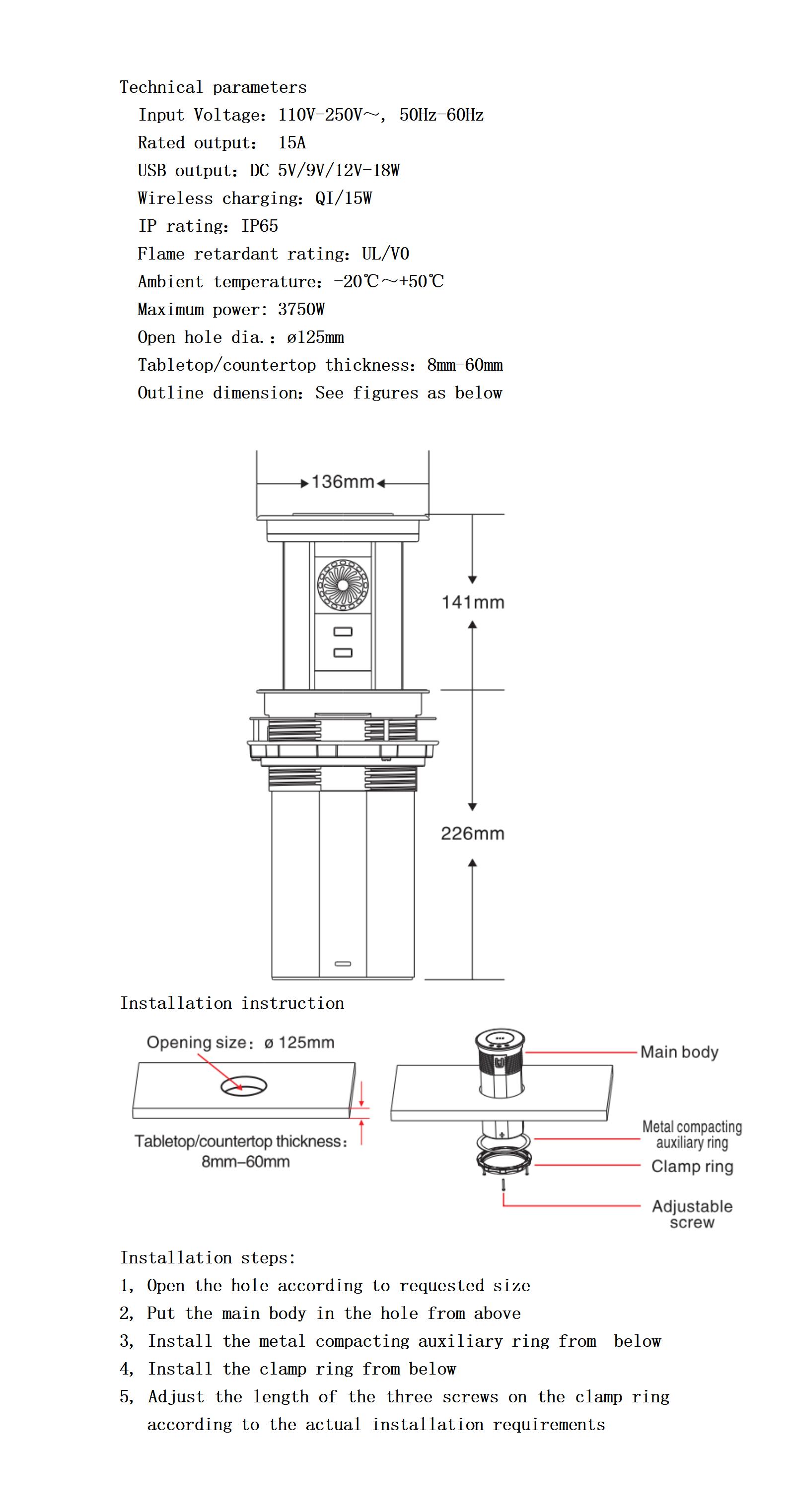 Technical parameters

Input Voltage: 110V-250V~, 50Hz-60Hz

Rated output: 15A

USB output: DC 5V/9V/12V-18W

Wireless charging: QI/15W

IP rating: IP65

Flame retardant rating: UL/V0

Ambient temperature: -20℃~+50℃

Maximum power: 3750W

Open hole dia.: ø125mm

Tabletop/countertop thickness: 8mm-60mm

Outline dimension: See figures as below

136mm

141mm

226mm

Installation instruction

Opening size: ø 125mm

Tabletop/countertop thickness: 8mm–60mm

Main body

Metal compacting auxiliary ring

Clamp ring

Adjustable screw

Installation steps:

1, Open the hole according to requested size

2, Put the main body in the hole from above

3, Install the metal compacting auxiliary ring from below

4, Install the clamp ring from below

5, Adjust the length of the three screws on the clamp ring according to the actual installation requirements