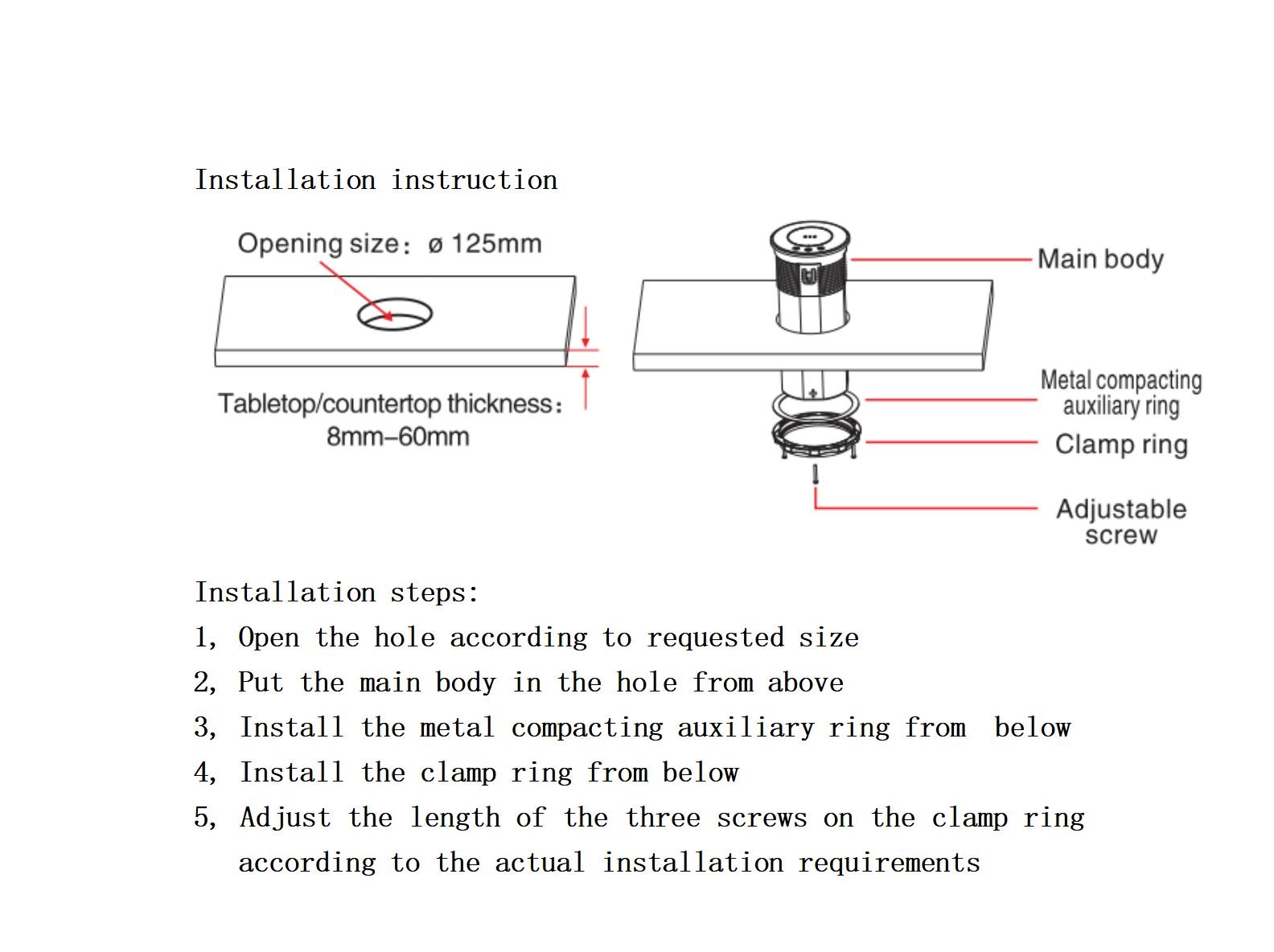 Installation instruction

Opening size: ø 125mm

Tabletop/countertop thickness: 8mm–60mm

Main body

Metal compacting auxiliary ring

Clamp ring

Adjustable screw

Installation steps:

1, Open the hole according to requested size

2, Put the main body in the hole from above

3, Install the metal compacting auxiliary ring from below

4, Install the clamp ring from below

5, Adjust the length of the three screws on the clamp ring according to the actual installation requirements