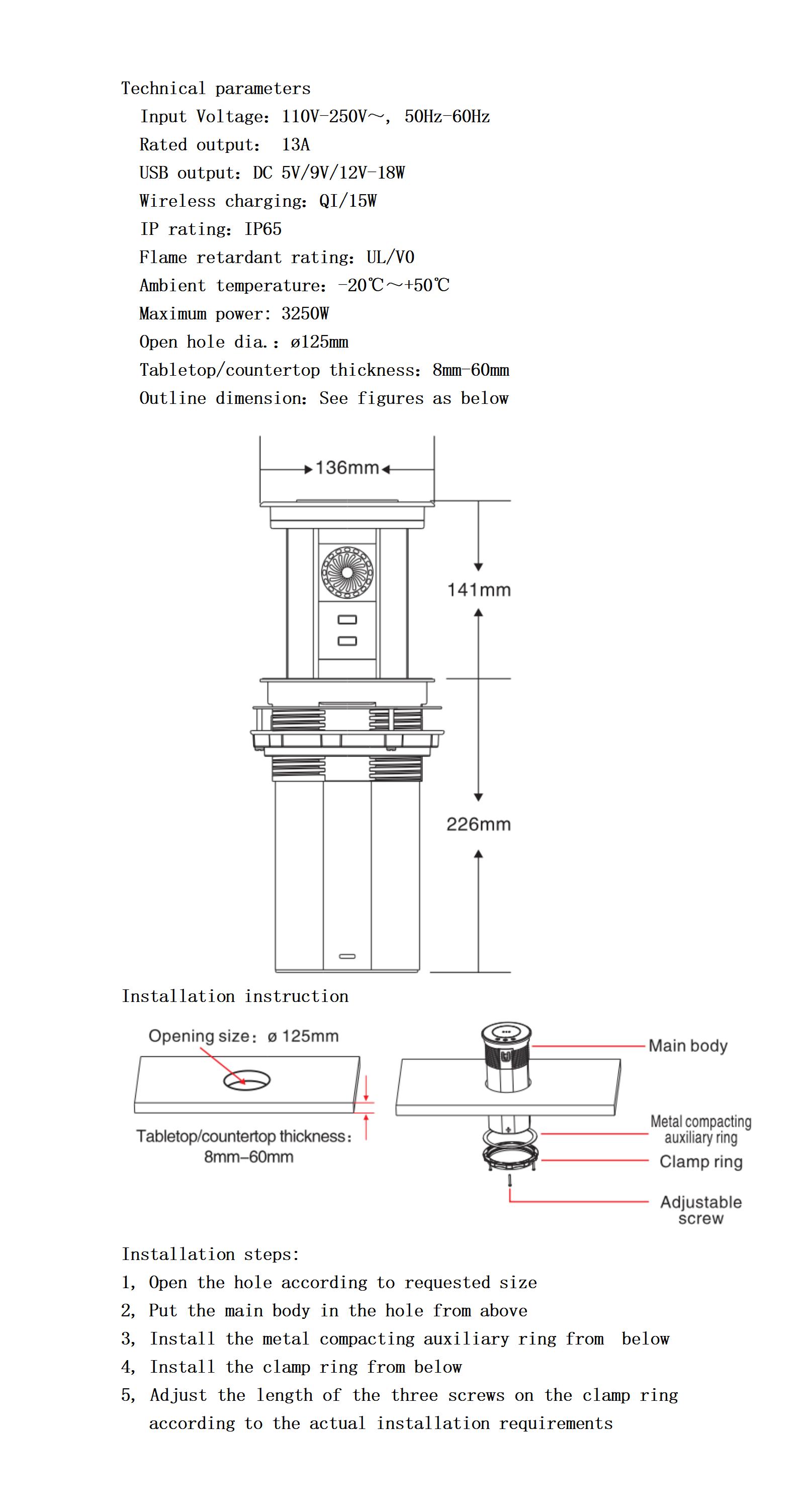 Technical parameters

Input Voltage: 110V-250V～, 50Hz-60Hz

Rated output: 13A

USB output: DC 5V/9V/12V-18W

Wireless charging: QI/15W

IP rating: IP65

Flame retardant rating: UL/V0

Ambient temperature: -20℃～+50℃

Maximum power: 3250W

Open hole dia.: ø125mm

Tabletop/countertop thickness: 8mm-60mm

Outline dimension: See figures as below

136mm

141mm

226mm

Installation instruction

Opening size: ø 125mm

Tabletop/countertop thickness: 8mm–60mm

Main body

Metal compacting auxiliary ring

Clamp ring

Adjustable screw

Installation steps:

1, Open the hole according to requested size

2, Put the main body in the hole from above

3, Install the metal compacting auxiliary ring from below

4, Install the clamp ring from below

5, Adjust the length of the three screws on the clamp ring according to the actual installation requirements