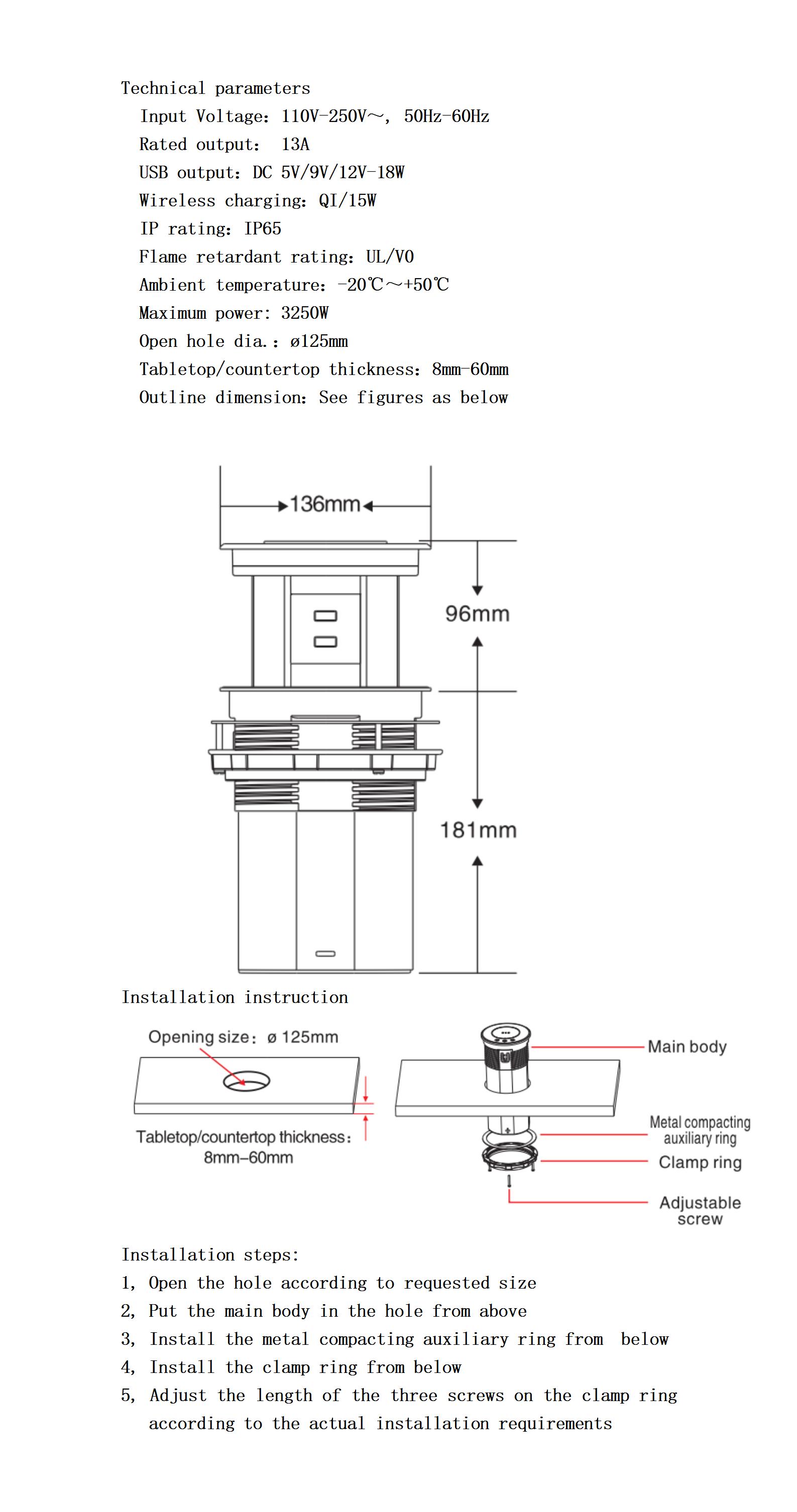 Technical parameters
Input Voltage: 110V-250V~, 50Hz-60Hz
Rated output: 13A
USB output: DC 5V/9V/12V-18W
Wireless charging: QI/15W
IP rating: IP65
Flame retardant rating: UL/V0
Ambient temperature: -20℃~+50℃
Maximum power: 3250W
Open hole dia.: ø125mm
Tabletop/countertop thickness: 8mm-60mm
Outline dimension: See figures as below

136mm
96mm
181mm

Installation instruction

Opening size: ø 125mm
Tabletop/countertop thickness: 8mm–60mm

Main body
Metal compacting auxiliary ring
Clamp ring
Adjustable screw

Installation steps:
1, Open the hole according to requested size
2, Put the main body in the hole from above
3, Install the metal compacting auxiliary ring from below
4, Install the clamp ring from below
5, Adjust the length of the three screws on the clamp ring according to the actual installation requirements