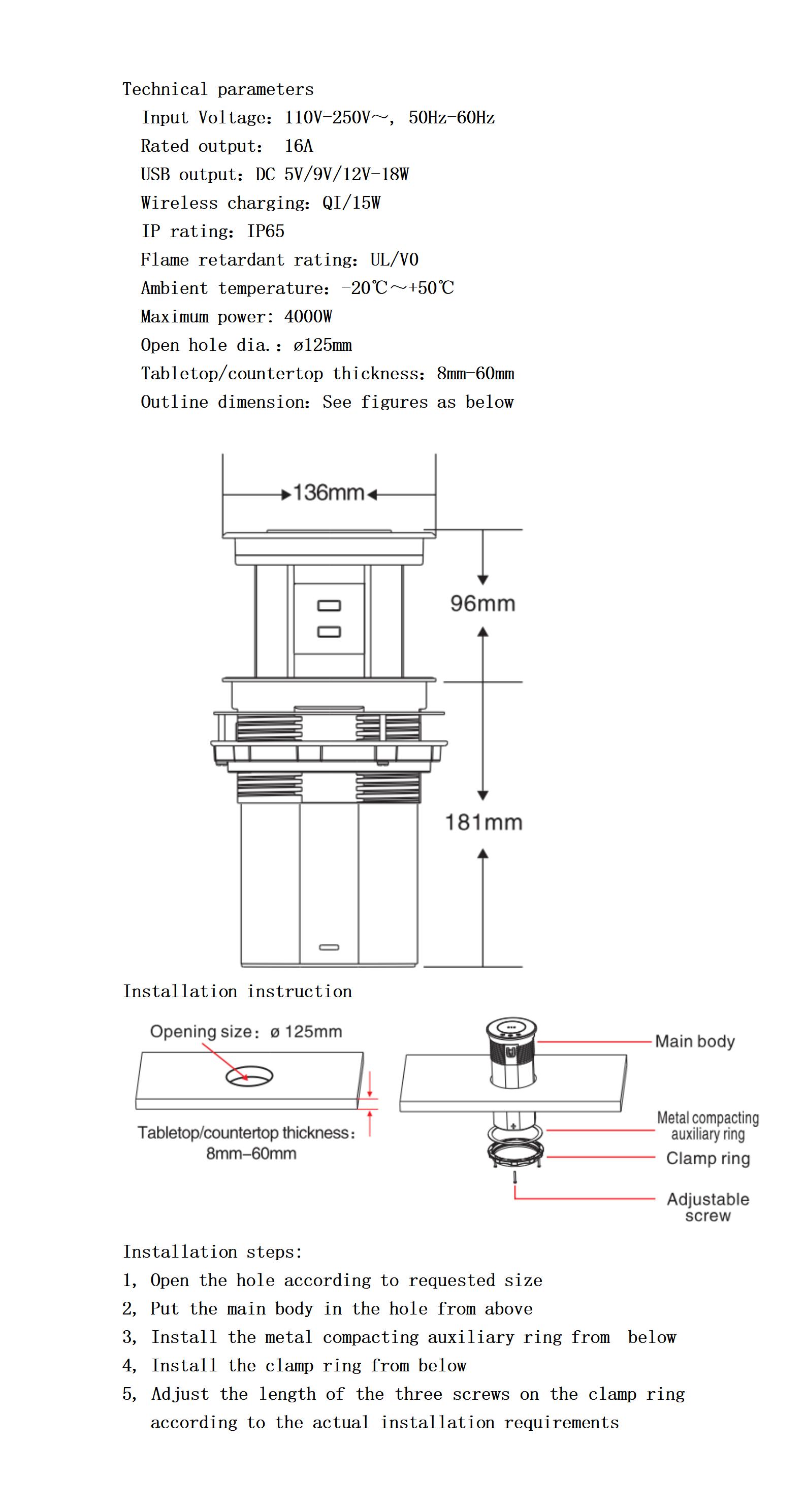 Technical parameters

Input Voltage: 110V-250V～, 50Hz-60Hz

Rated output: 16A

USB output: DC 5V/9V/12V-18W

Wireless charging: QI/15W

IP rating: IP65

Flame retardant rating: UL/V0

Ambient temperature: -20℃～+50℃

Maximum power: 4000W

Open hole dia.: ø125mm

Tabletop/countertop thickness: 8mm-60mm

Outline dimension: See figures as below

136mm

96mm

181mm

Installation instruction

Opening size: ø 125mm

Tabletop/countertop thickness: 8mm–60mm

Main body

Metal compacting auxiliary ring

Clamp ring

Adjustable screw

Installation steps:

1, Open the hole according to requested size

2, Put the main body in the hole from above

3, Install the metal compacting auxiliary ring from below

4, Install the clamp ring from below

5, Adjust the length of the three screws on the clamp ring according to the actual installation requirements